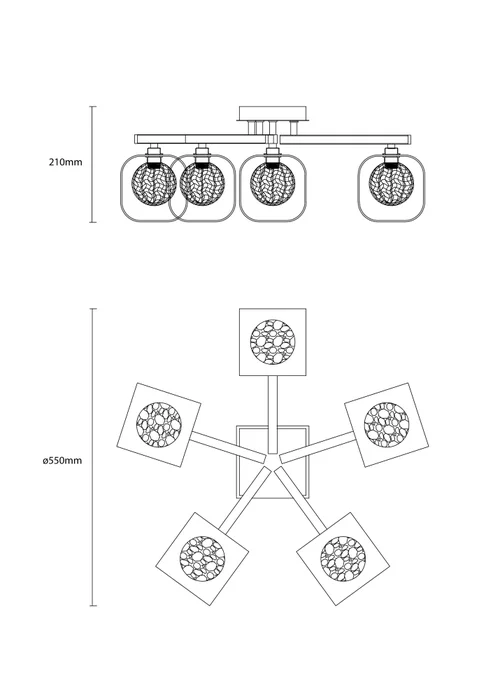 210mm

ø550mm