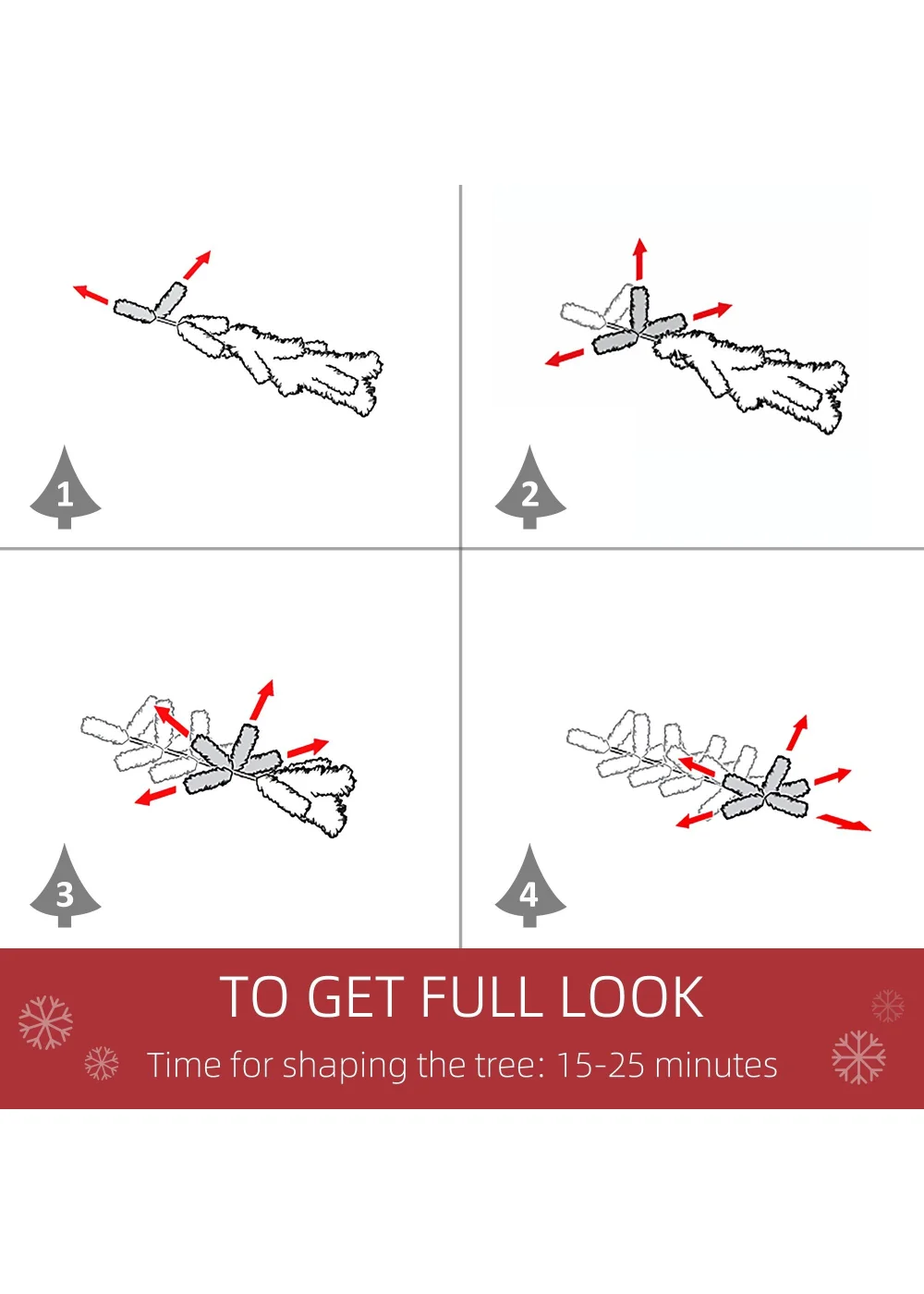 1

2

3

4

TO GET FULL LOOK

Time for shaping the tree: 15-25 minutes