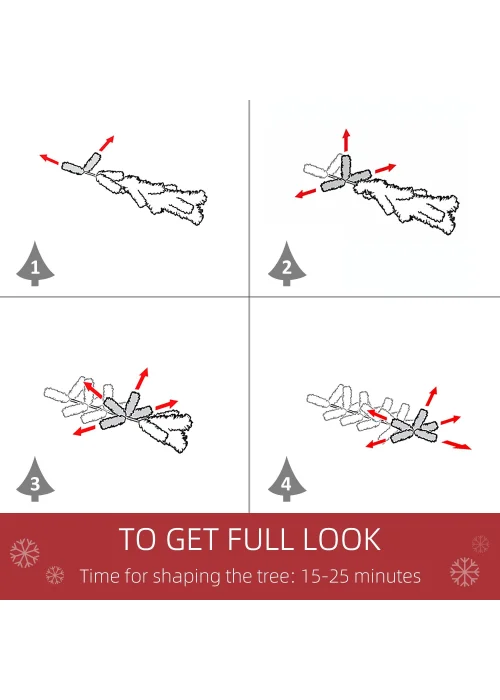 1

2

3

4

TO GET FULL LOOK

Time for shaping the tree: 15-25 minutes